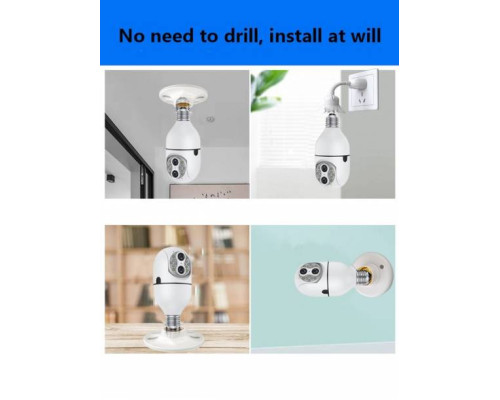 No need to drill, install at will