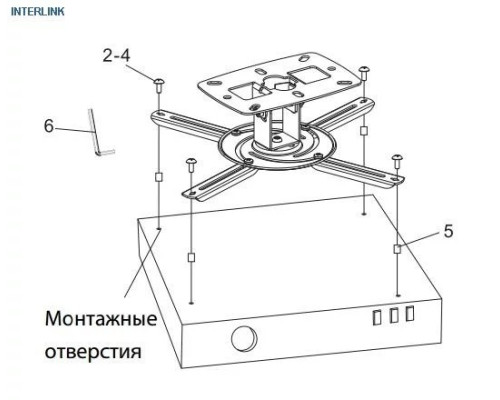 INTERLINK

2-4

6

5

Монтажные отверстия