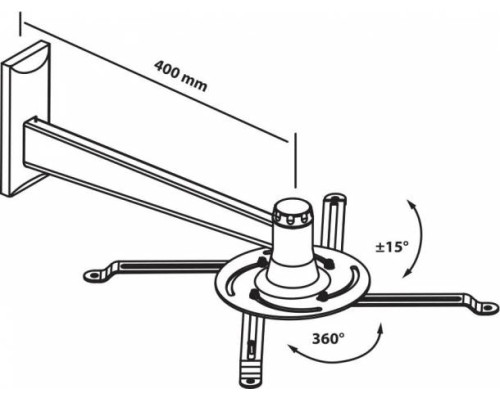 400 mm

±15°

360°