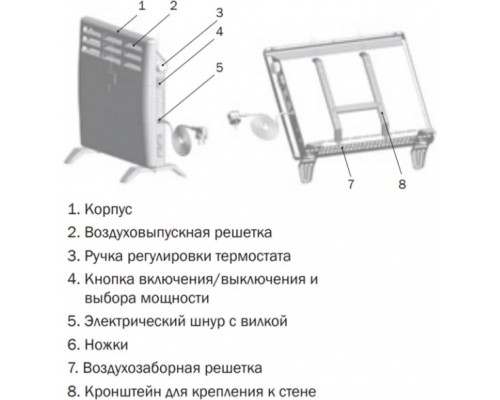 1
2
3
4
5
7
8

1. Корпус
2. Воздуховыпускная решетка
3. Ручка регулировки термостата
4. Кнопка включения/выключения и выбора мощности
5. Электрический шнур с вилкой
6. Ножки
7. Воздухозаборная решетка
8. Кронштейн для крепления к стене